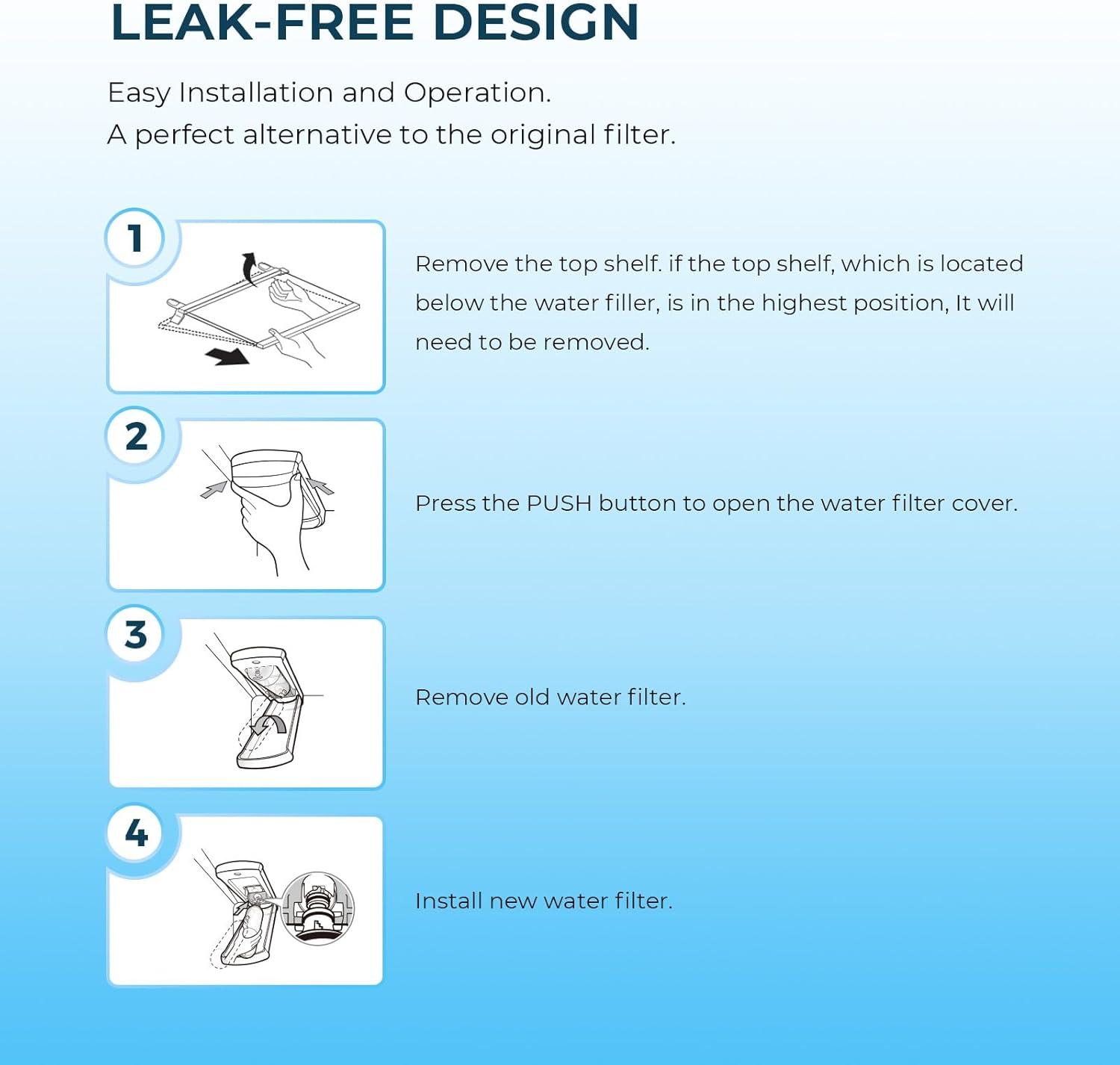 LEAK-FREE DESIGN

Easy Installation and Operation.
A perfect alternative to the original filter.

1

Remove the top shelf. if the top shelf, which is located below the water filler, is in the highest position, It will need to be removed.

2

Press the PUSH button to open the water filter cover.

3

Remove old water filter.

4

Install new water filter.