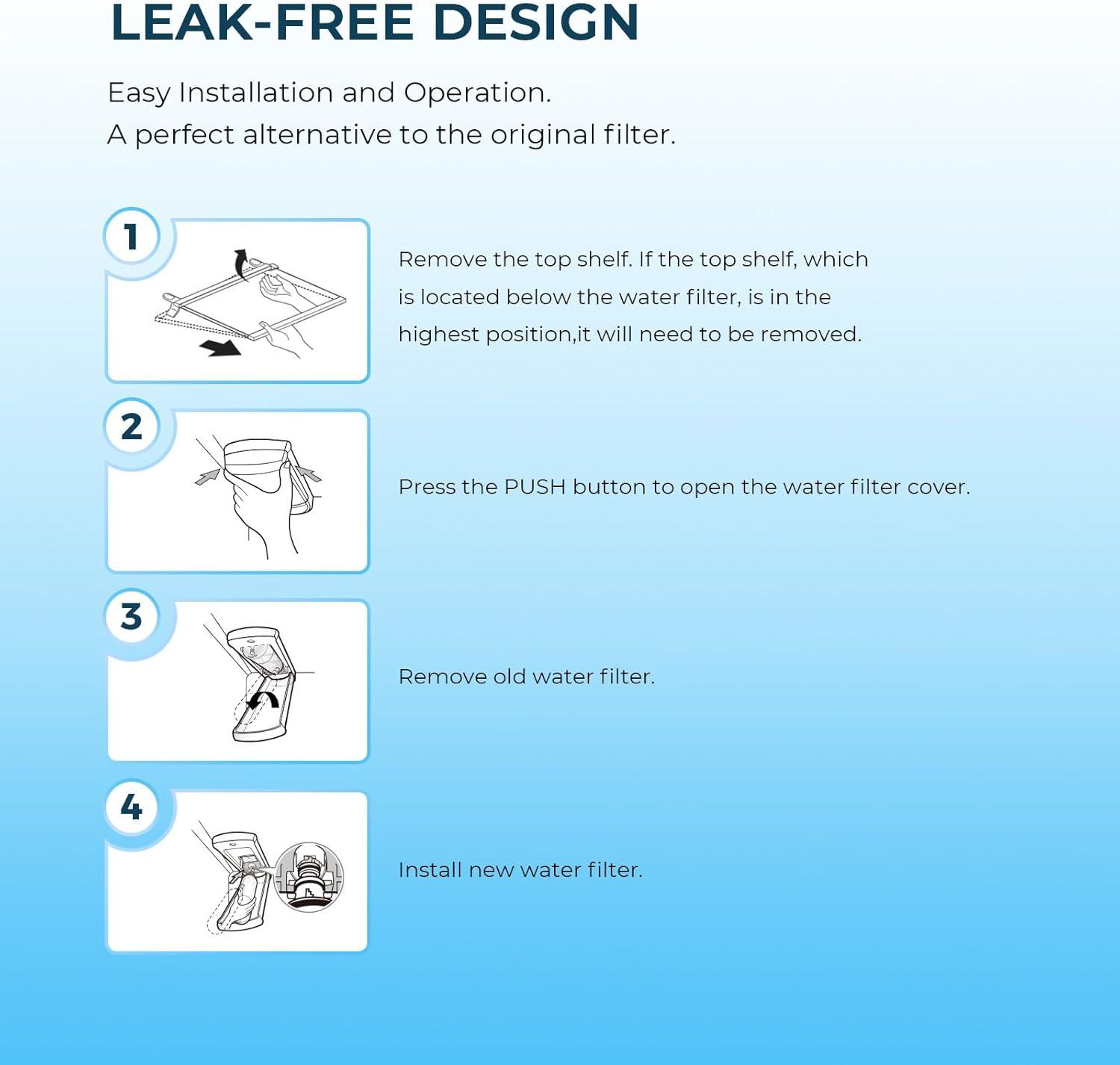 LEAK-FREE DESIGN

Easy Installation and Operation.
A perfect alternative to the original filter.

1

Remove the top shelf. If the top shelf, which is located below the water filter, is in the highest position,it will need to be removed.

2

Press the PUSH button to open the water filter cover.

3

Remove old water filter.

4

Install new water filter.