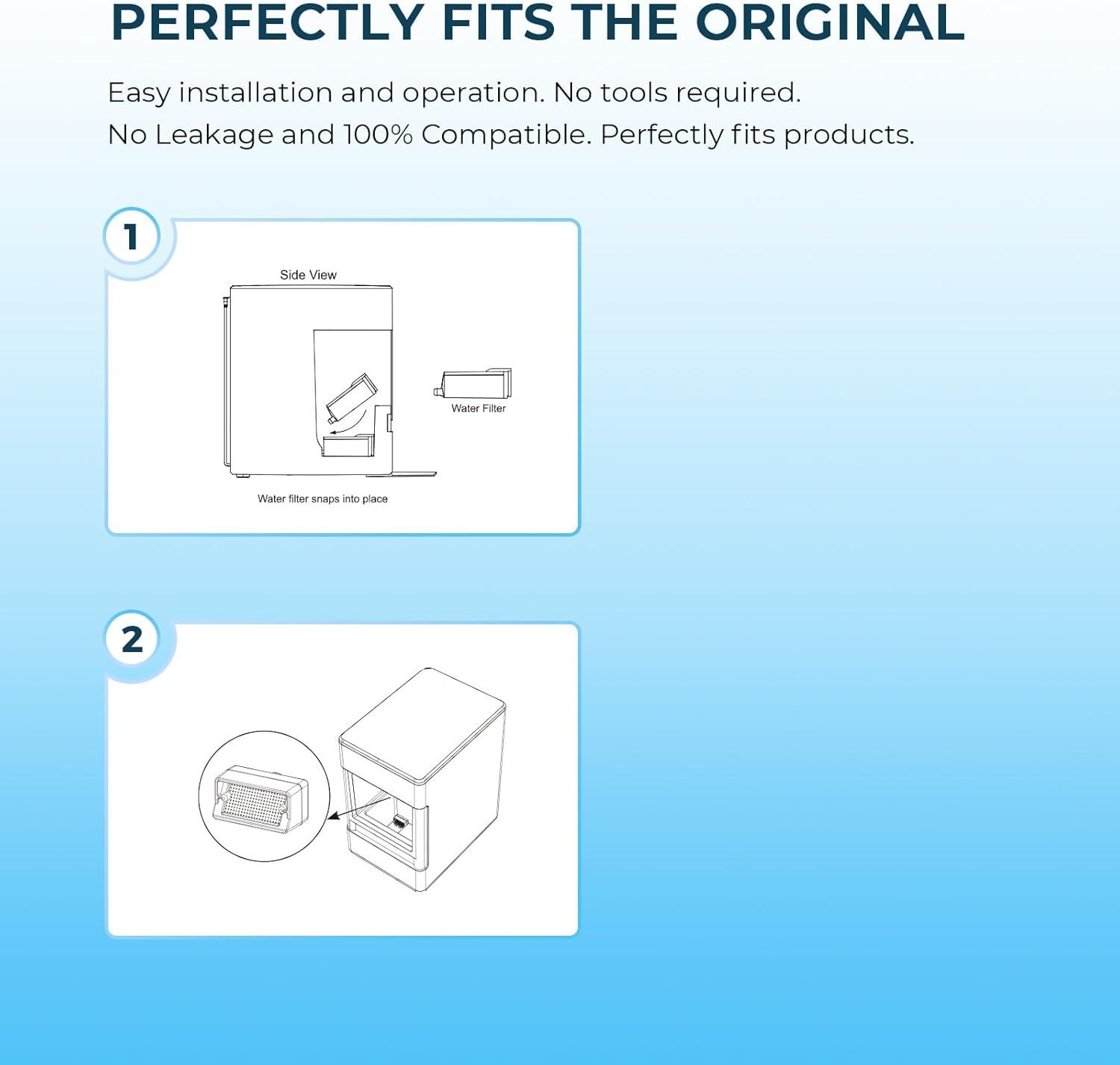 PERFECTLY FITS THE ORIGINAL

Easy installation and operation. No tools required.
No Leakage and 100% Compatible. Perfectly fits products.

1

Side View

Water Filter

Water filter snaps into place

2