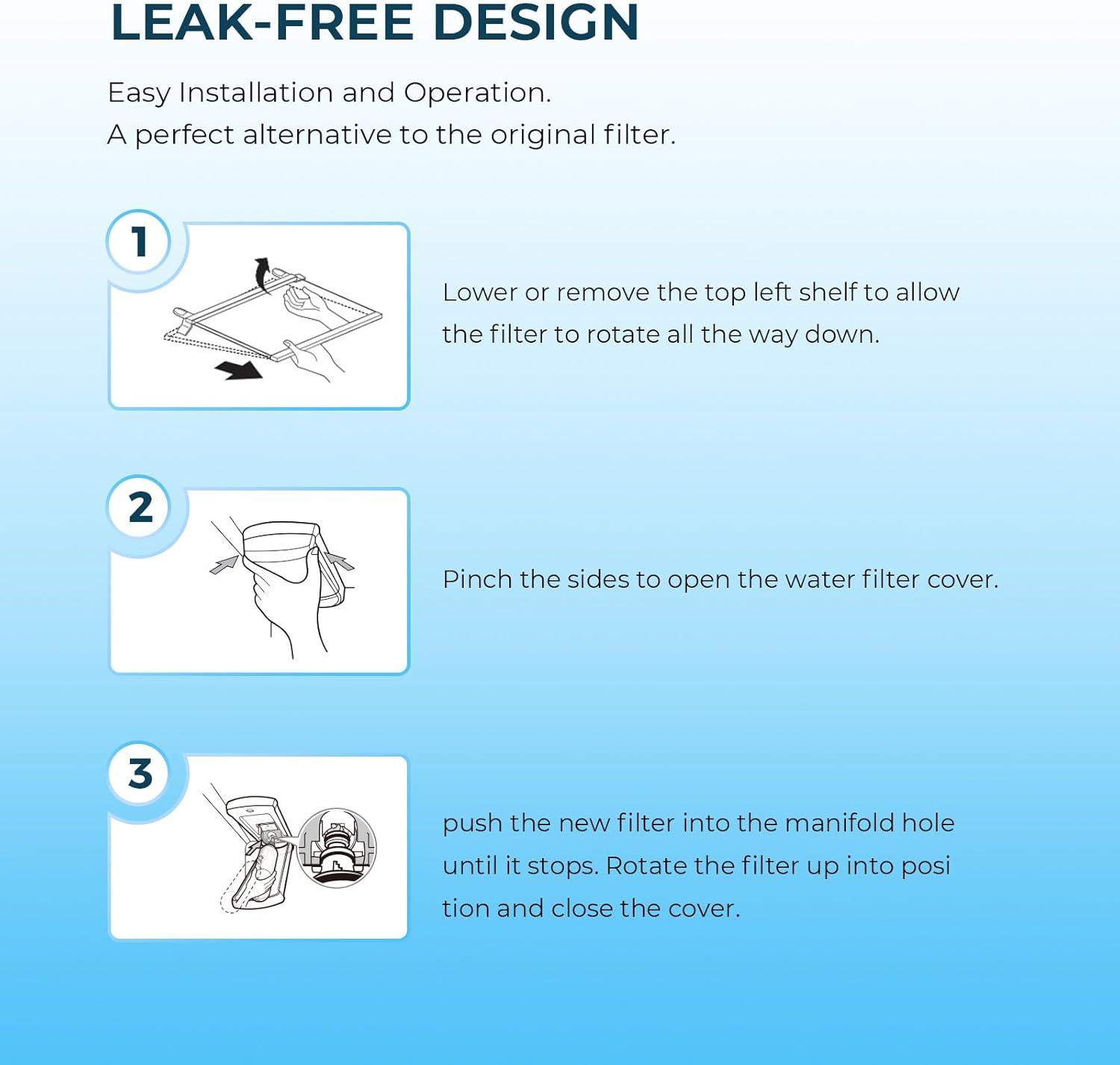 LEAK-FREE DESIGN

Easy Installation and Operation.
A perfect alternative to the original filter.

1

Lower or remove the top left shelf to allow the filter to rotate all the way down.

2

Pinch the sides to open the water filter cover.

3

push the new filter into the manifold hole until it stops. Rotate the filter up into posi tion and close the cover.