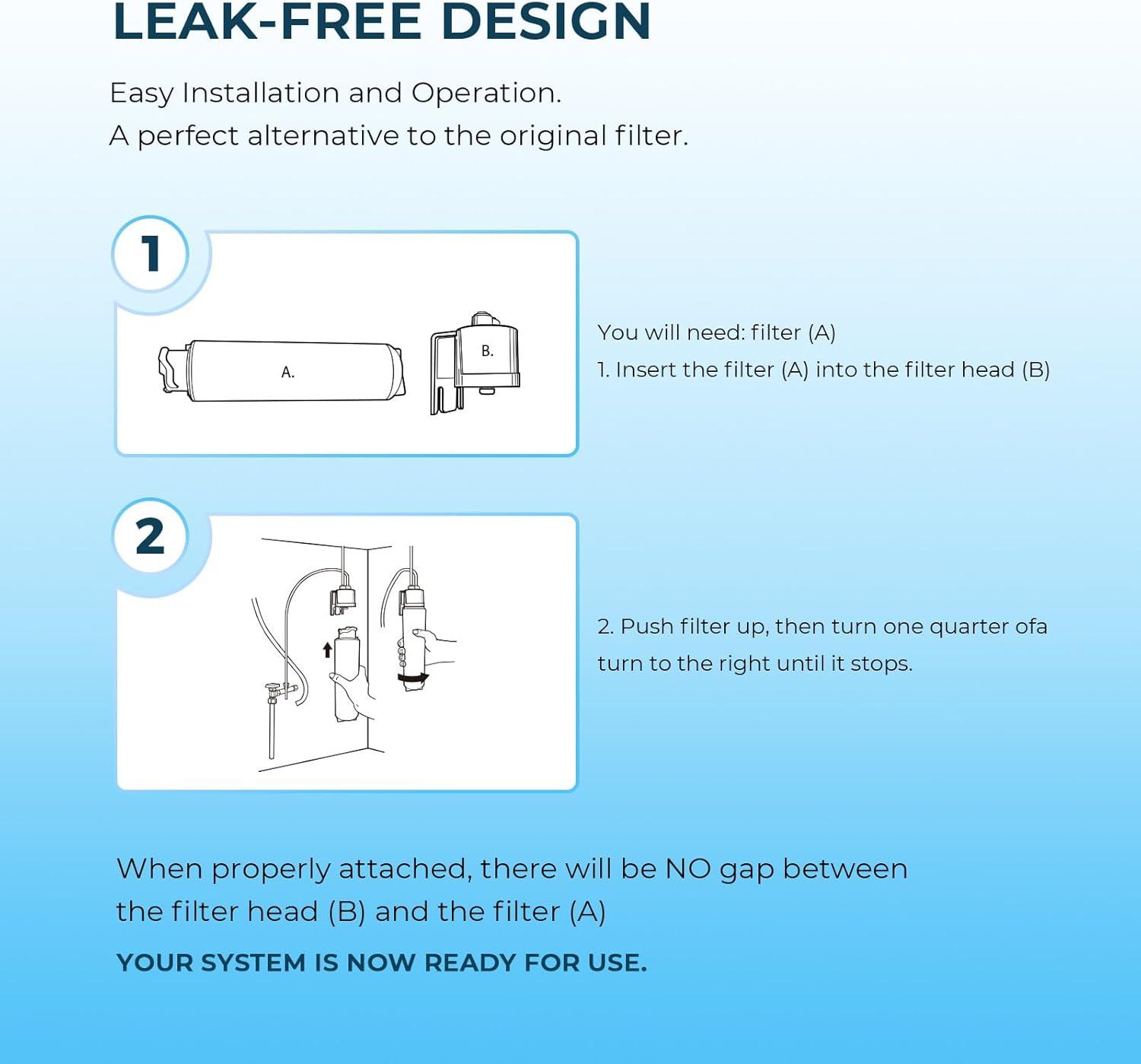 LEAK-FREE DESIGN

Easy Installation and Operation.
A perfect alternative to the original filter.

1

A.

B.

You will need: filter (A)

1. Insert the filter (A) into the filter head (B)

2

2. Push filter up, then turn one quarter ofa turn to the right until it stops.

When properly attached, there will be NO gap between the filter head (B) and the filter (A)

YOUR SYSTEM IS NOW READY FOR USE.